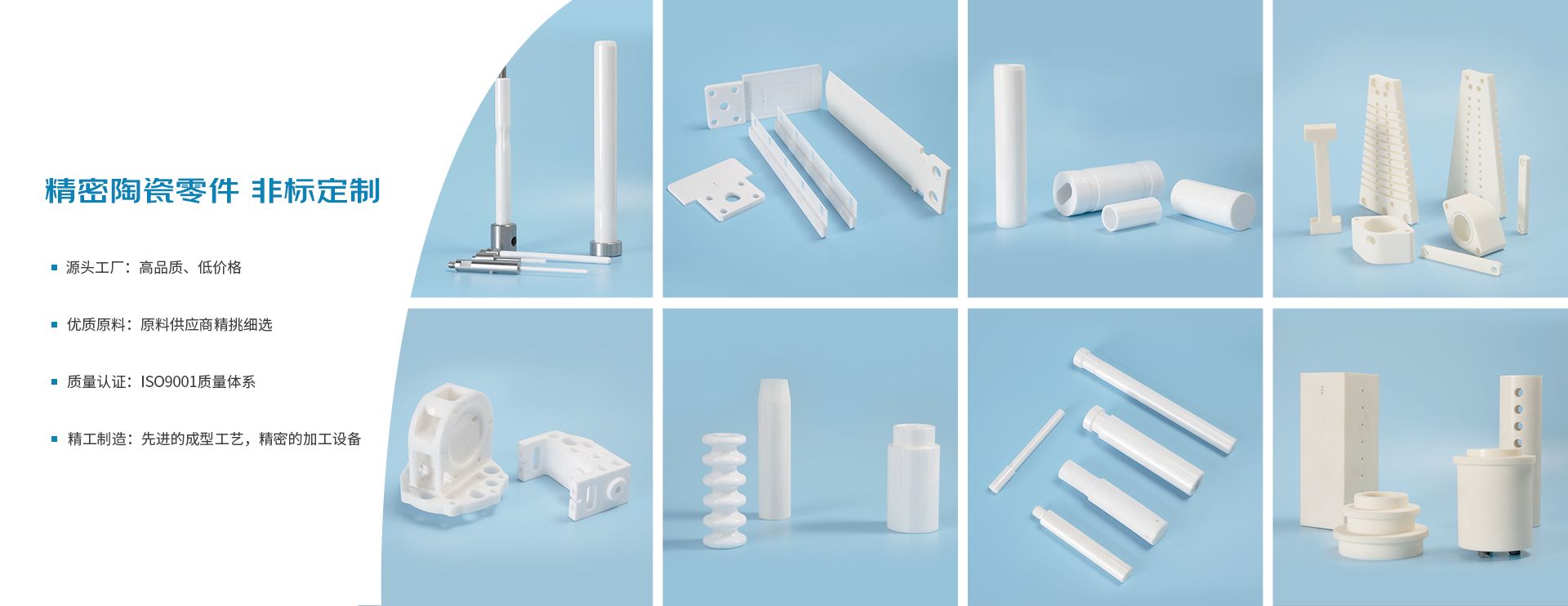 精密陶瓷零件 非标定制

源头工厂：高品质、低价格

优质原料：原料供应商精挑细选

质量认证：ISO9001质量体系

精工制造：先进的成型工艺，精密的加工设备